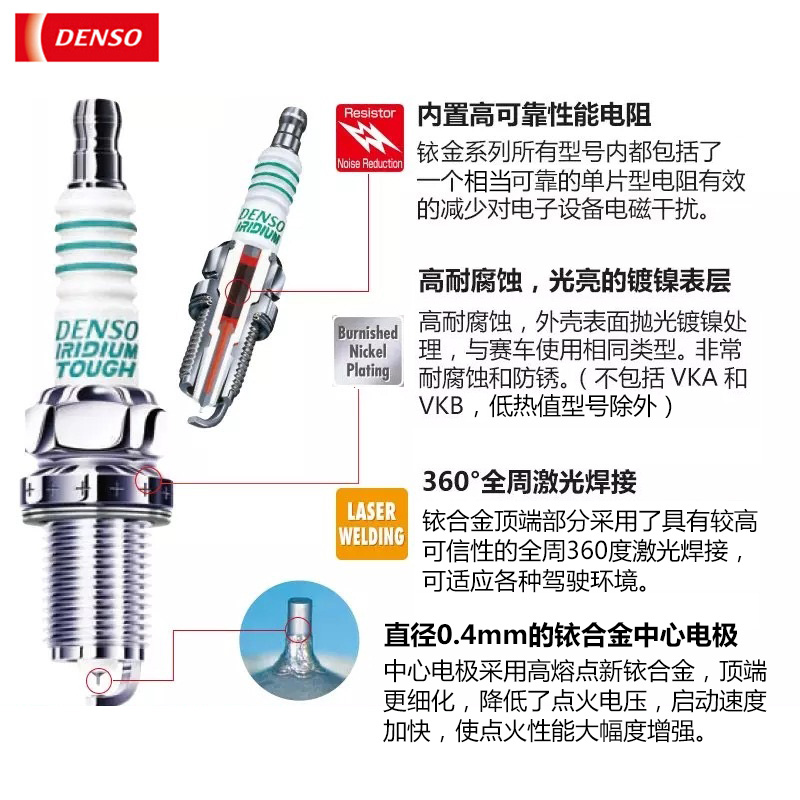 DENSO

DENSO IRIDIUM TOUGH

DENSO IRIDIUM

Resistor
Noise Reduction

内置高可靠性能电阻
铱金系列所有型号内都包括了一个相当可靠的单片型电阻有效的减少对电子设备电磁干扰。

Burnished Nickel Plating

高耐腐蚀，光亮的镀镍表层
高耐腐蚀，外壳表面抛光镀镍处理，与赛车使用相同类型。非常耐腐蚀和防锈。（不包括 VKA 和 VKB，低热值型号除外）

LASER WELDING

360°全周激光焊接
铱合金顶端部分采用了具有较高可信性的全周360度激光焊接，可适应各种驾驶环境。

直径0.4mm的铱合金中心电极
中心电极采用高熔点新铱合金，顶端更细化，降低了点火电压，启动速度加快，使点火性能大幅度增强。