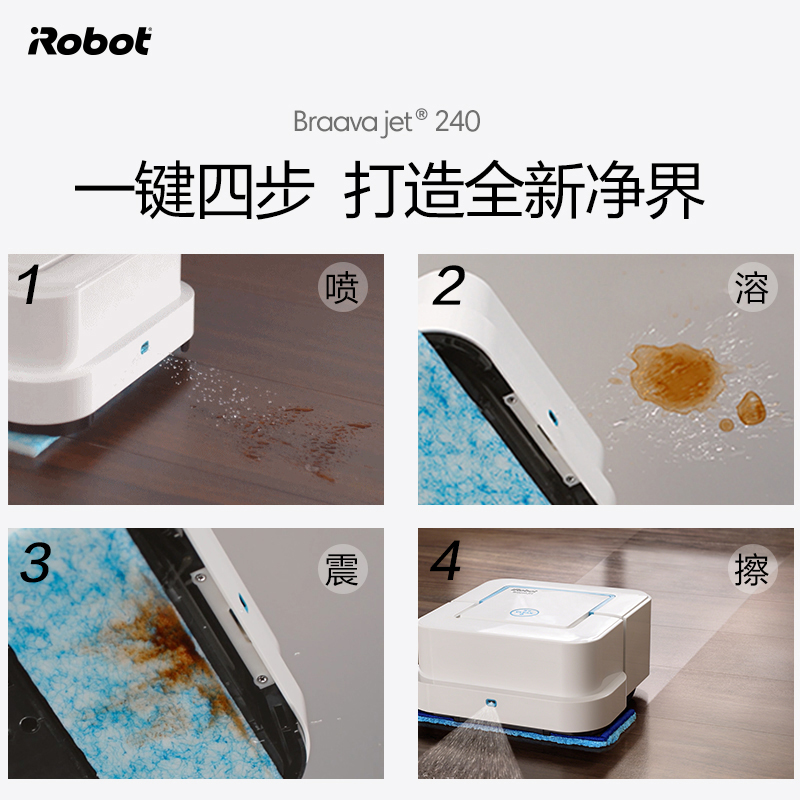 iRobot

Braava jet® 240

一键四步 打造全新净界

1 喷

2 溶

3 震

4 擦