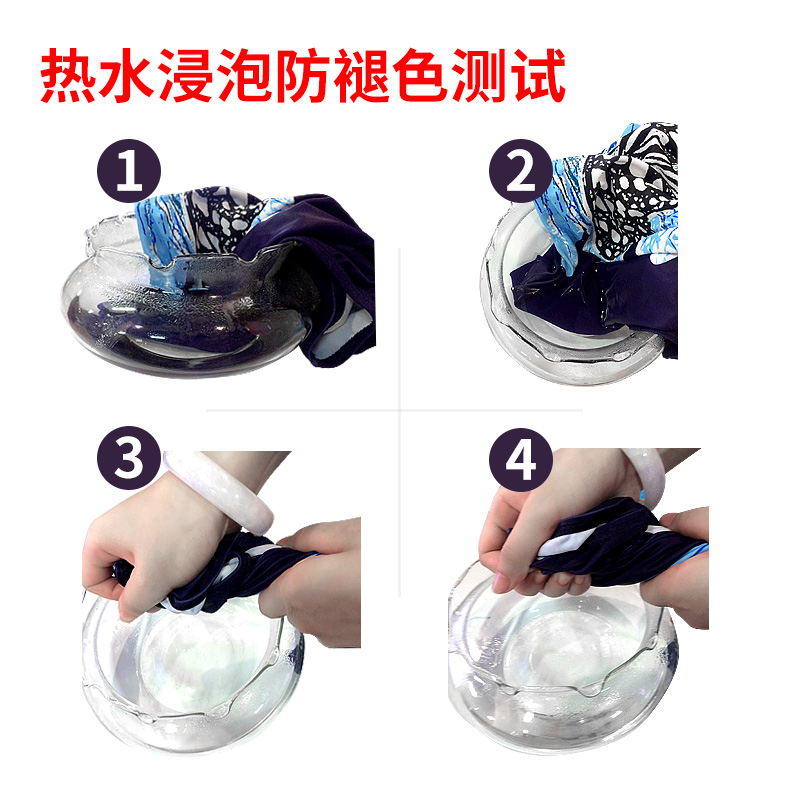 热水浸泡防褪色测试

1

2

3

4